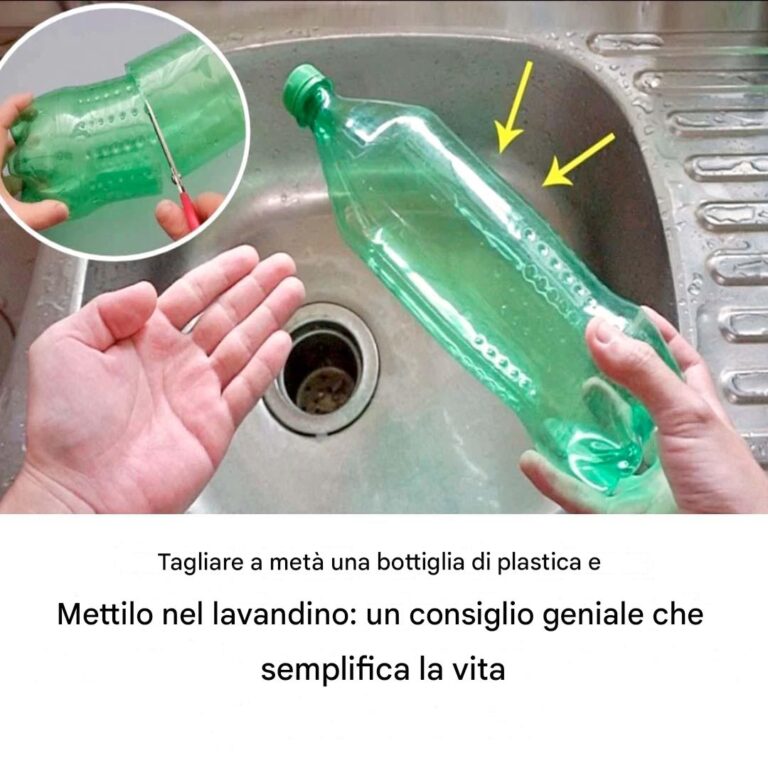 Tagliare a metà una bottiglia di plastica e

Mettilo nel lavandino: un consiglio geniale che semplifica la vita